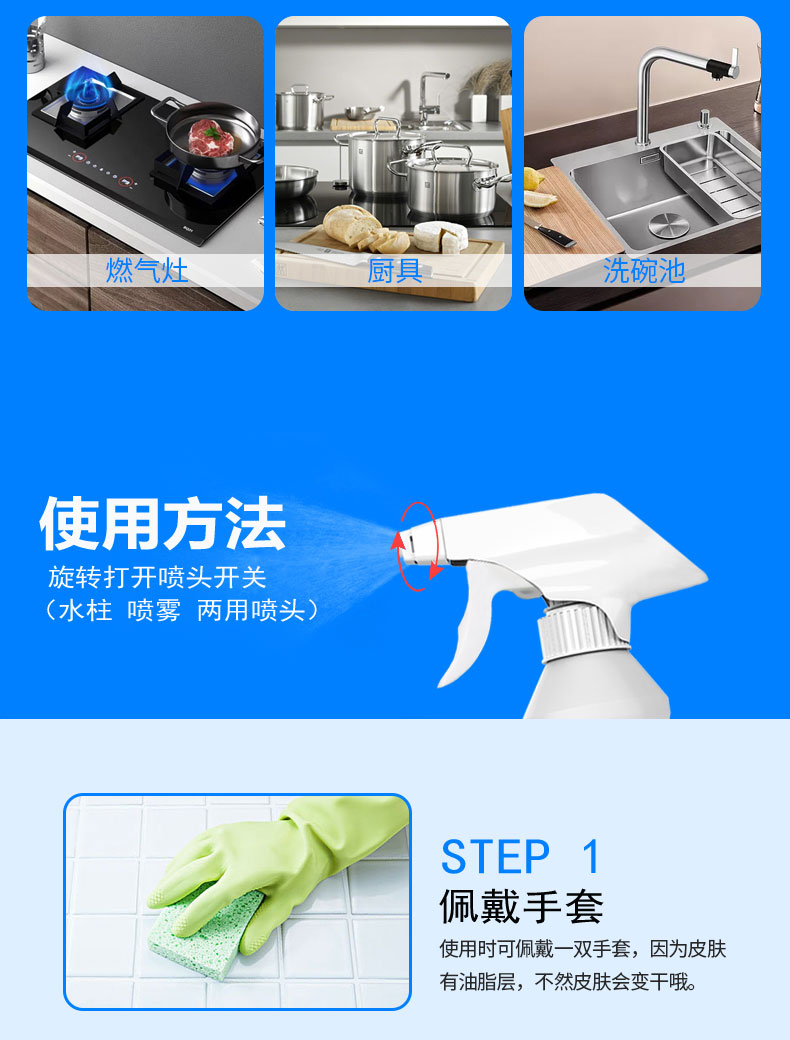 燃气灶

厨具

洗碗池

使用方法

旋转打开喷头开关
（水柱 喷雾 两用喷头）

STEP 1

佩戴手套

使用时可佩戴一双手套，因为皮肤有油脂层，不然皮肤会变干哦。